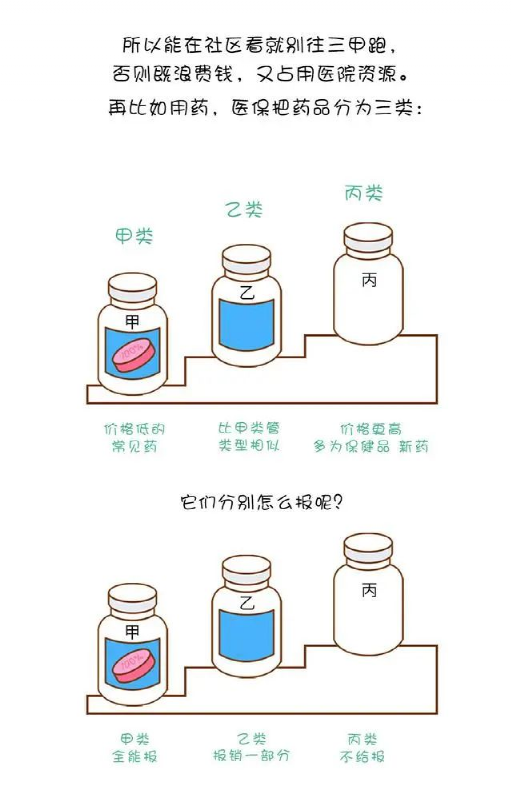 所以能在社区看就别往三甲跑，
否则既浪费钱，又占用医院资源。
再比如用药，医保把药品分为三类：

甲类
乙类
丙类

甲
100%
乙
丙

价格低的
常见药

比甲类贵
类型相似

价格更高
多为保健品 新药

它们分别怎么报呢？

甲
100%
乙
丙

甲类
全能报

乙类
报销一部分

丙类
不给报